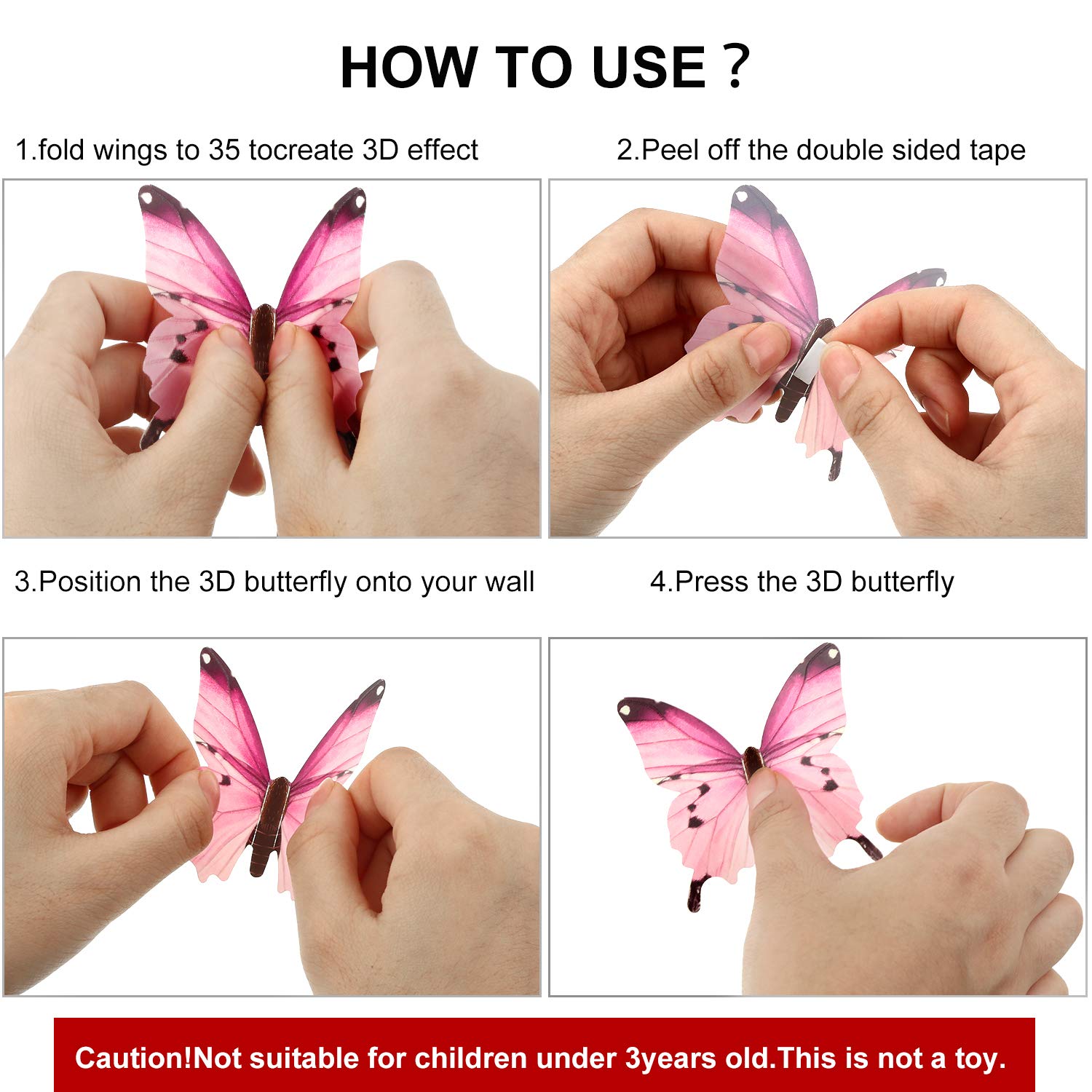 HOW TO USE ?

1.fold wings to 35 tocreate 3D effect

2.Peel off the double sided tape

3.Position the 3D butterfly onto your wall

4.Press the 3D butterfly

Caution!Not suitable for children under 3years old.This is not a toy.